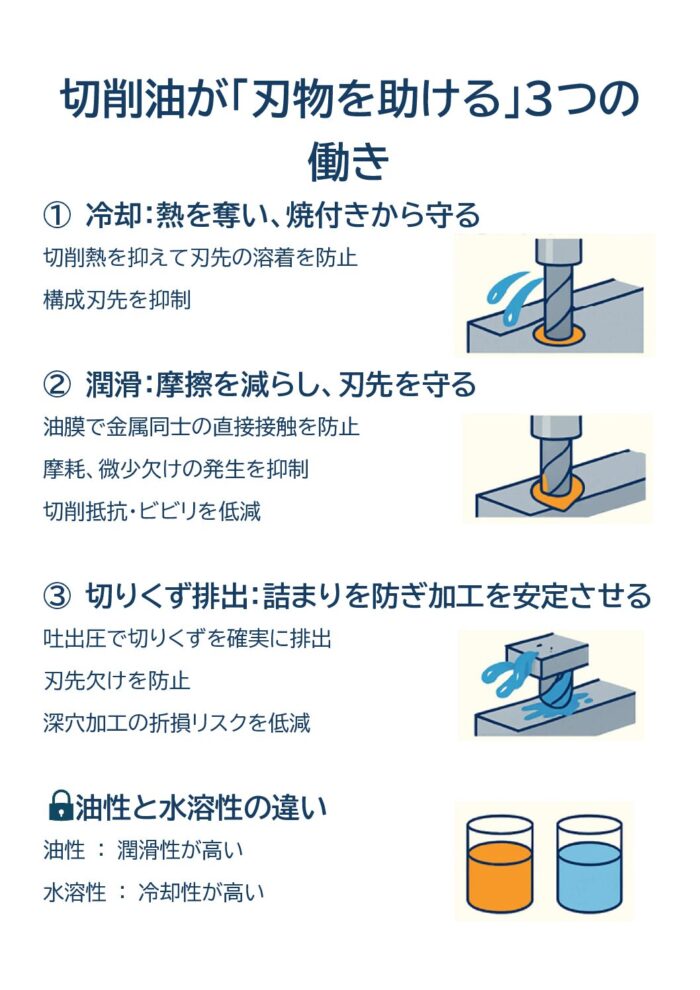 切削油が「刃物を助ける」3つの働き

① 冷却：熱を奪い、焼付きから守る

切削熱を抑えて刃先の溶着を防止

構成刃先を抑制

② 潤滑：摩擦を減らし、刃先を守る

油膜で金属同士の直接接触を防止

摩耗、微少欠けの発生を抑制

切削抵抗・ビビリを低減

③ 切りくず排出：詰まりを防ぎ加工を安定させる

吐出圧で切りくずを確実に排出

刃先欠けを防止

深穴加工の折損リスクを低減

油性と水溶性の違い

油性 ： 潤滑性が高い

水溶性 ： 冷却性が高い