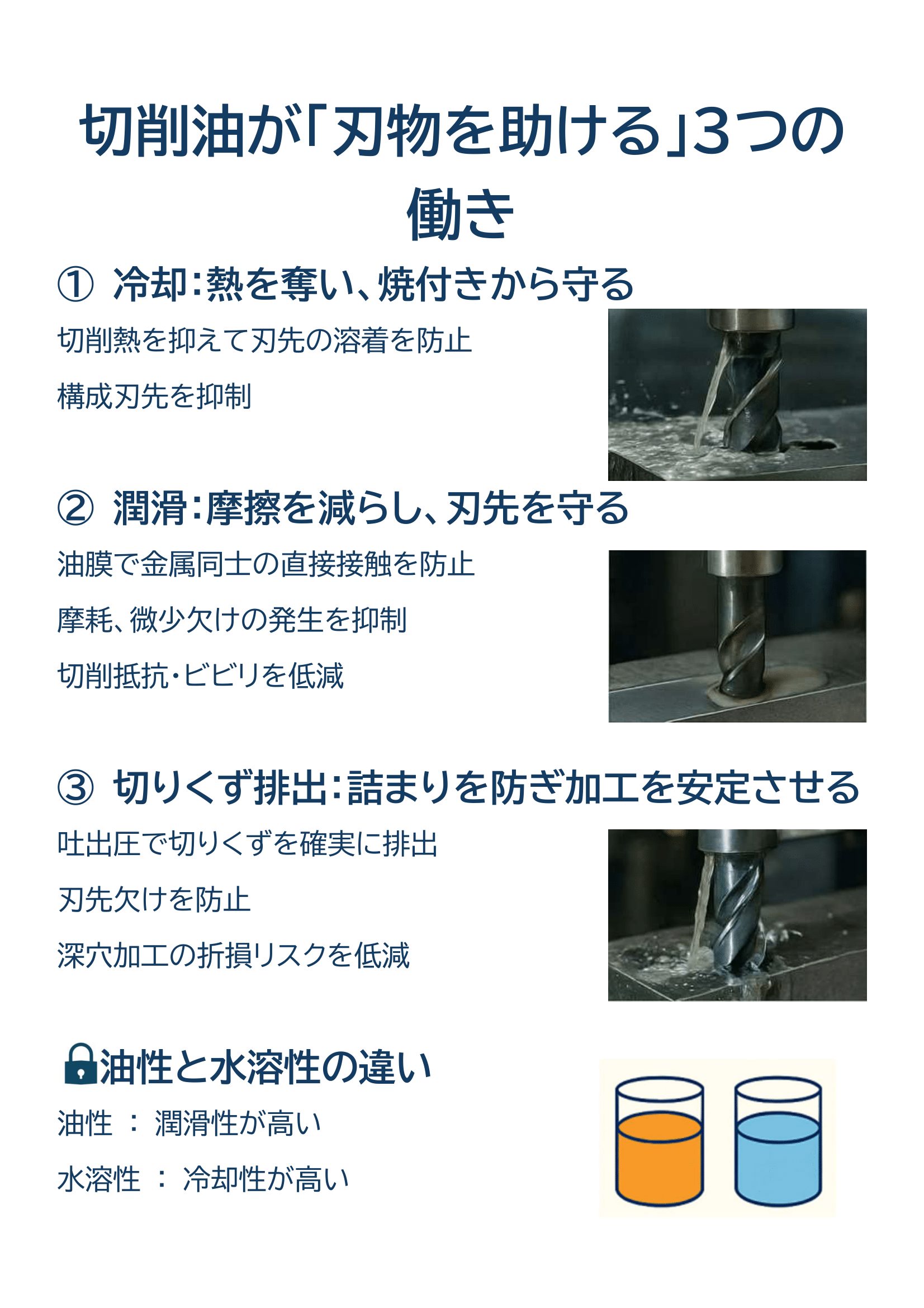 切削油が「刃物を助ける」3つの働き

① 冷却：熱を奪い、焼付きから守る

切削熱を抑えて刃先の溶着を防止

構成刃先を抑制

② 潤滑：摩擦を減らし、刃先を守る

油膜で金属同士の直接接触を防止

摩耗、微少欠けの発生を抑制

切削抵抗・ビビリを低減

③ 切りくず排出：詰まりを防ぎ加工を安定させる

吐出圧で切りくずを確実に排出

刃先欠けを防止

深穴加工の折損リスクを低減

油性と水溶性の違い

油性 ： 潤滑性が高い

水溶性 ： 冷却性が高い